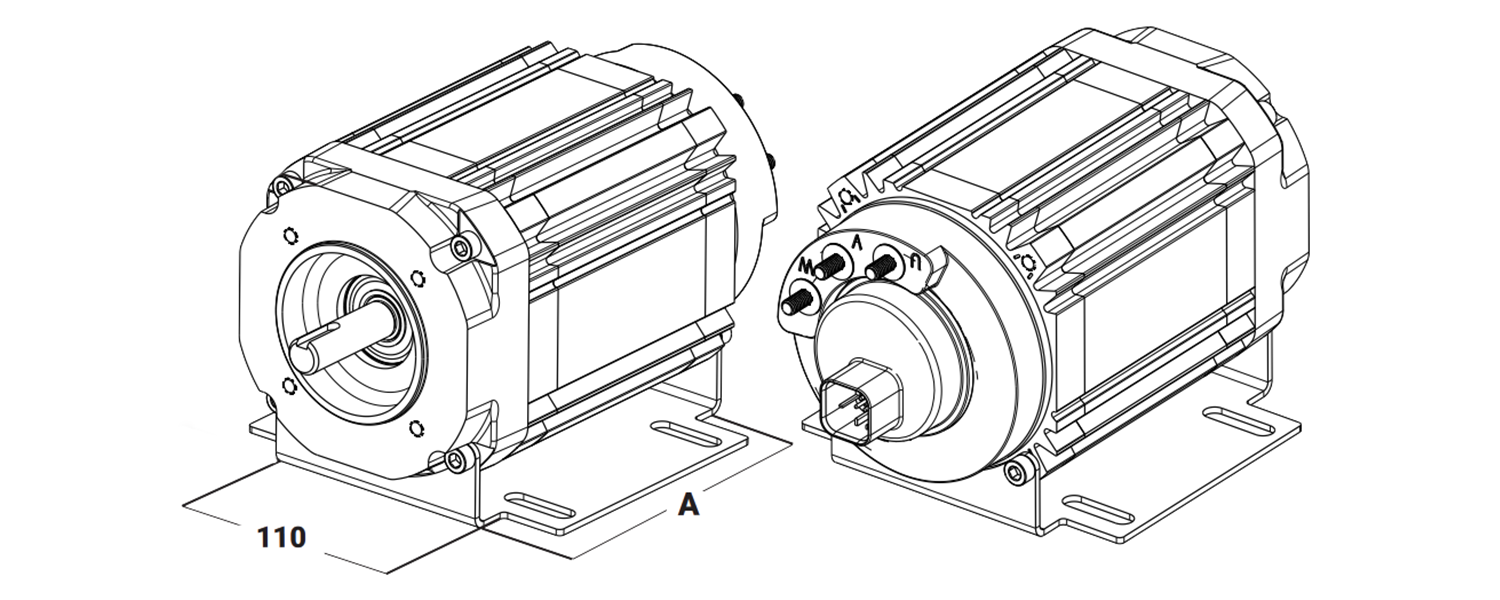 110
A
W
V
U